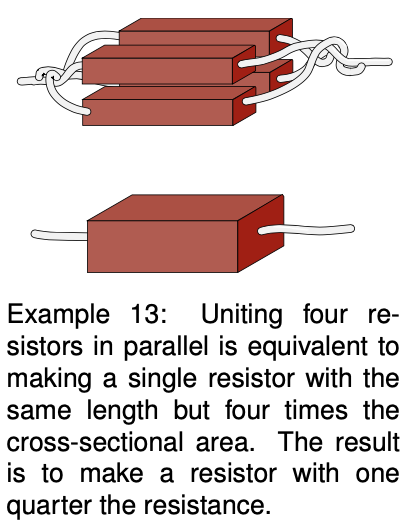 Example 13: Uniting four resistors in parallel is equivalent to making a single resistor with the same length but four times the cross-sectional area. The result is to make a resistor with one quarter the resistance.